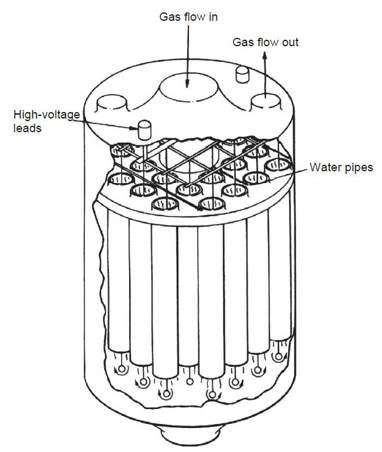 Gas flow in

Gas flow out

High-voltage leads

Water pipes